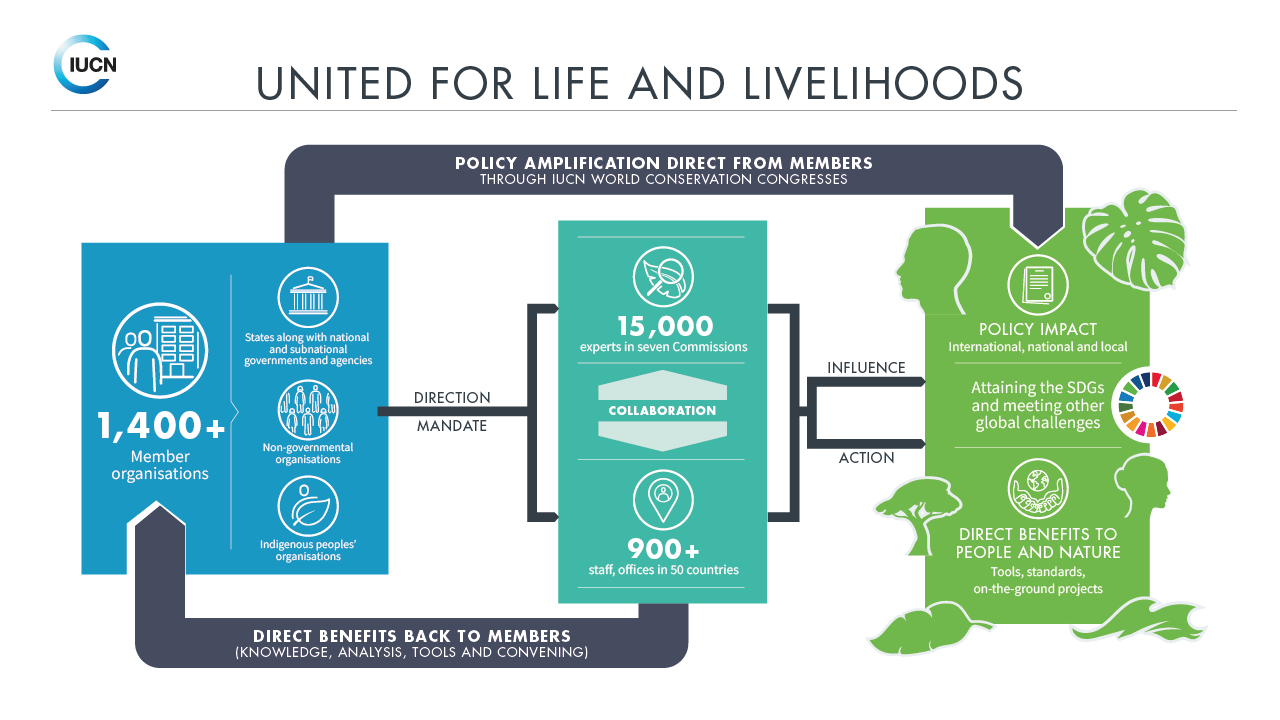 IUCN

UNITED FOR LIFE AND LIVELIHOODS

POLICY AMPLIFICATION DIRECT FROM MEMBERS
THROUGH IUCN WORLD CONSERVATION CONGRESSES

1,400+
Member organisations

States along with national and subnational governments and agencies

Non-governmental organisations

Indigenous peoples' organisations

DIRECTION
MANDATE

15,000
experts in seven Commissions

COLLABORATION

900+
staff, offices in 50 countries

INFLUENCE
ACTION

POLICY IMPACT
International, national and local

Attaining the SDGs and meeting other global challenges

DIRECT BENEFITS TO PEOPLE AND NATURE
Tools, standards, on-the-ground projects

DIRECT BENEFITS BACK TO MEMBERS
(KNOWLEDGE, ANALYSIS, TOOLS AND CONVENING)